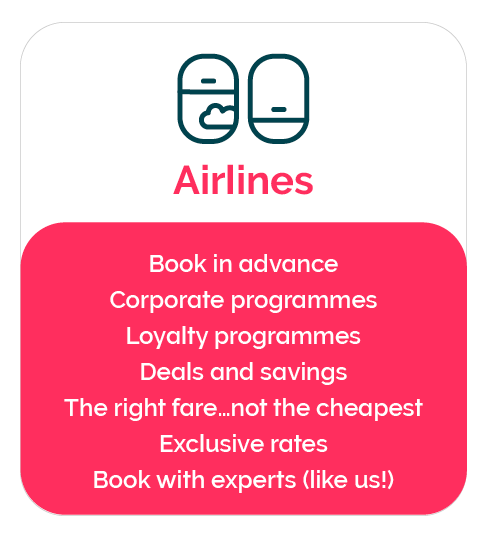 Airlines

Book in advance
Corporate programmes
Loyalty programmes
Deals and savings
The right fare…not the cheapest
Exclusive rates
Book with experts (like us!)