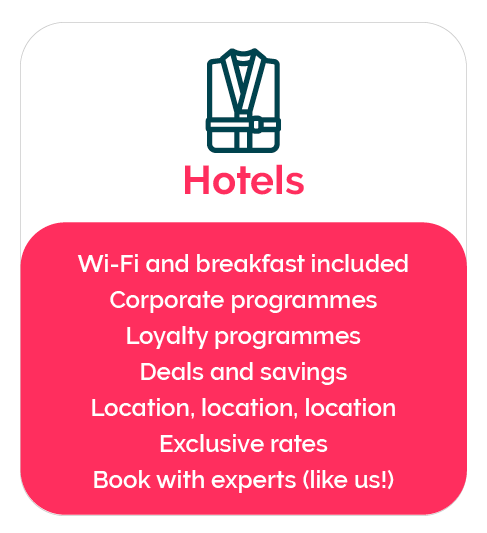 Hotels

Wi-Fi and breakfast included
Corporate programmes
Loyalty programmes
Deals and savings
Location, location, location
Exclusive rates
Book with experts (like us!)